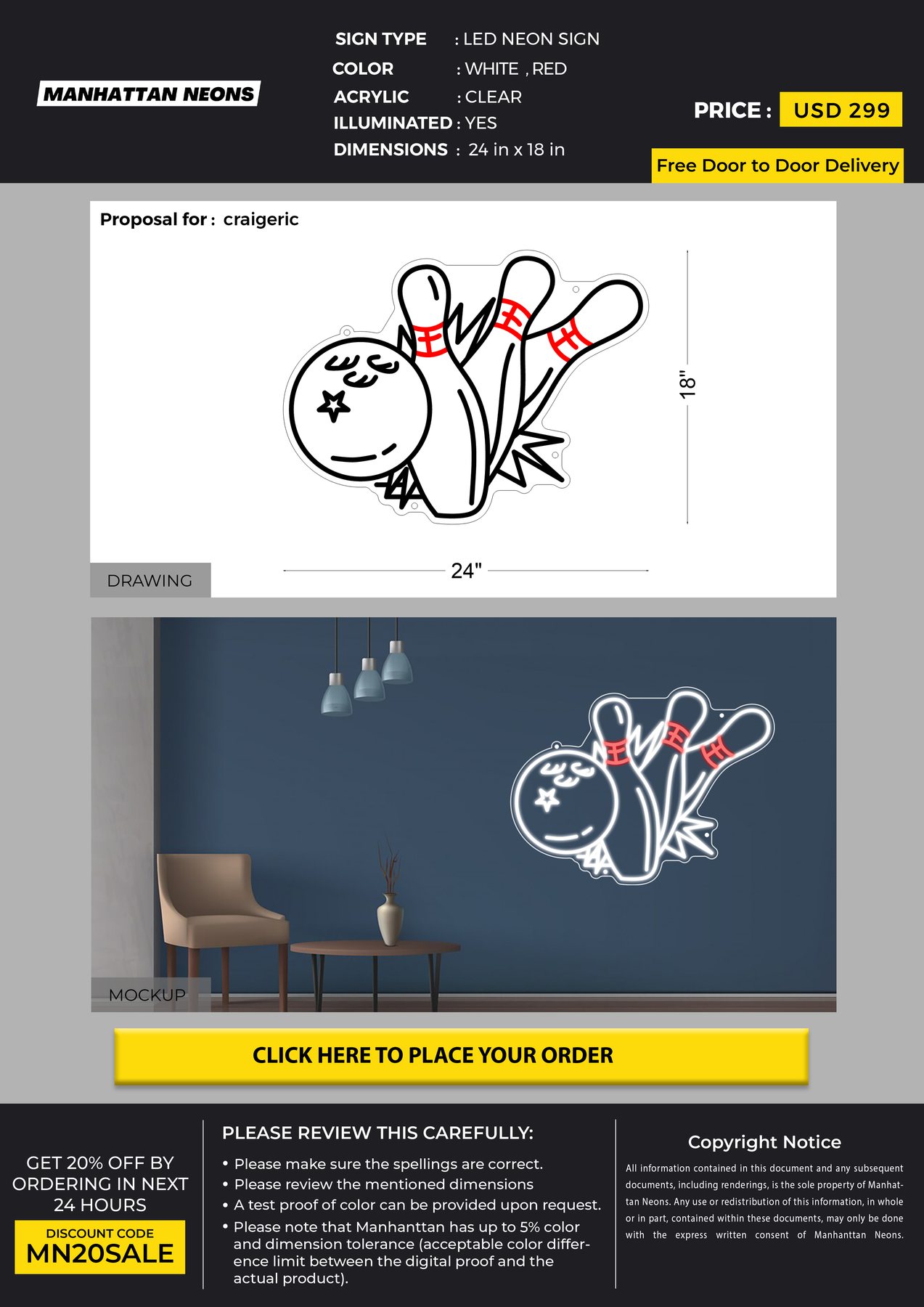 MANHATTAN NEONS

SIGN TYPE : LED NEON SIGN
COLOR : WHITE , RED
ACRYLIC : CLEAR
ILLUMINATED : YES
DIMENSIONS : 24 in x 18 in

PRICE : USD 299

Free Door to Door Delivery

Proposal for : craigeric

18"

24"

DRAWING

MOCKUP

CLICK HERE TO PLACE YOUR ORDER

GET 20% OFF BY ORDERING IN NEXT 24 HOURS

DISCOUNT CODE
MN20SALE

PLEASE REVIEW THIS CAREFULLY:
• Please make sure the spellings are correct.
• Please review the mentioned dimensions
• A test proof of color can be provided upon request.
• Please note that Manhanttan has up to 5% color and dimension tolerance (acceptable color difference limit between the digital proof and the actual product).

Copyright Notice
All information contained in this document and any subsequent documents, including renderings, is the sole property of Manhattan Neons. Any use or redistribution of this information, in whole or in part, contained within these documents, may only be done with the express written consent of Manhattan Neons.